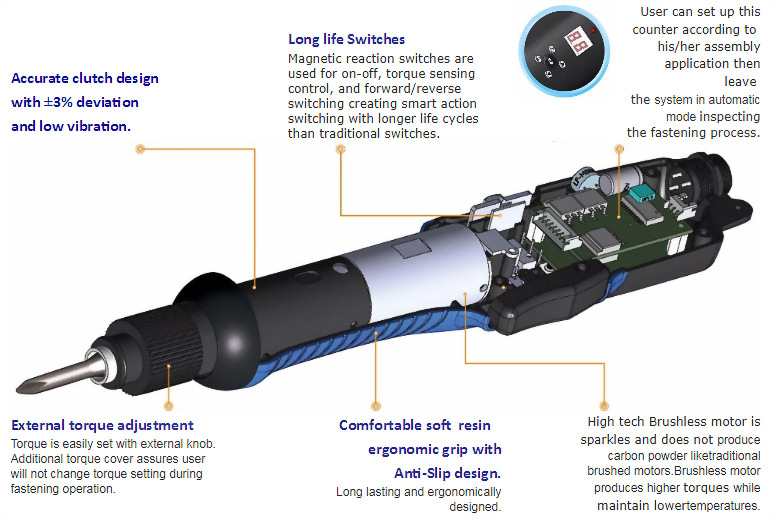 Accurate clutch design with ±3% deviation and low vibration.

Long life Switches
Magnetic reaction switches are used for on-off, torque sensing control, and forward/reverse switching creating smart action switching with longer life cycles than traditional switches.

User can set up this counter according to his/her assembly application then leave the system in automatic mode inspecting the fastening process.

External torque adjustment
Torque is easily set with external knob. Additional torque cover assures user will not change torque setting during fastening operation.

Comfortable soft resin ergonomic grip with Anti-Slip design.
Long lasting and ergonomically designed.

High tech Brushless motor is sparkles and does not produce carbon powder liketraditional brushed motors.Brushless motor produces higher torques while maintain lowertemperatures.